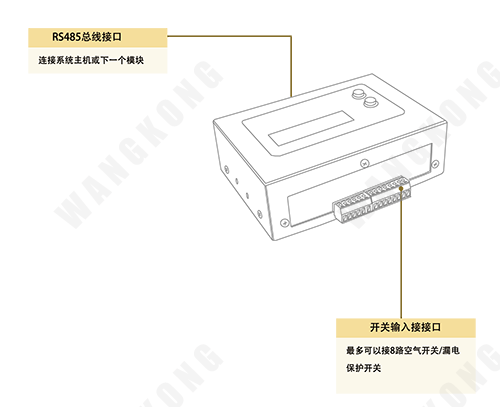 RS485总线接口

连接系统主机或下一个模块

WANGKONG

开关输入接接口

最多可以接8路空气开关/漏电保护开关